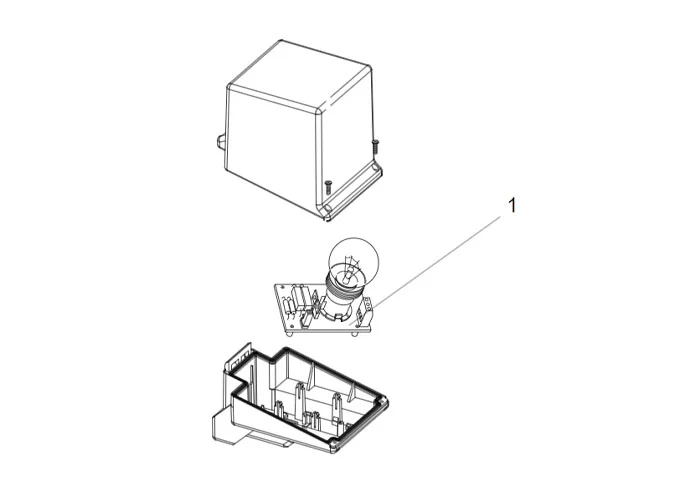 1