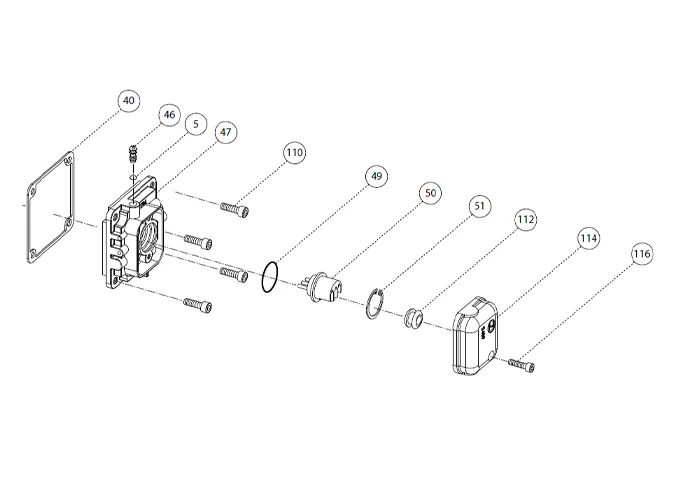 40
46
5
47
110
49
50
51
112
114
116