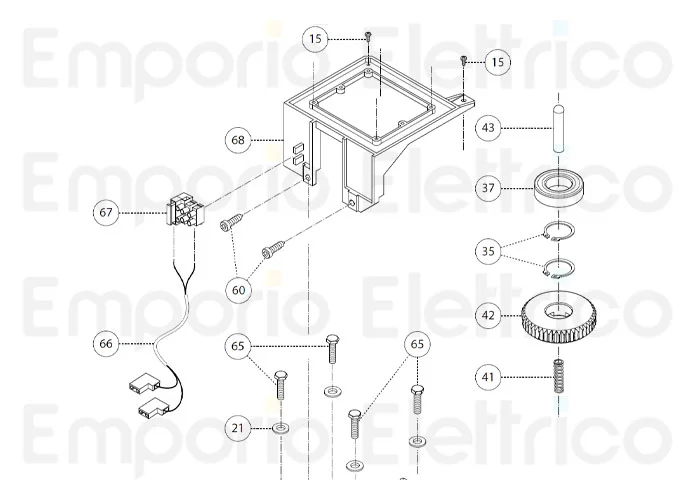 Emporio Elettrico
Emporio Elettrico
Emporio Elettrico
Emporio Elettrico

15
15
43
68
37
67
35
60
42
66
65
65
41
21