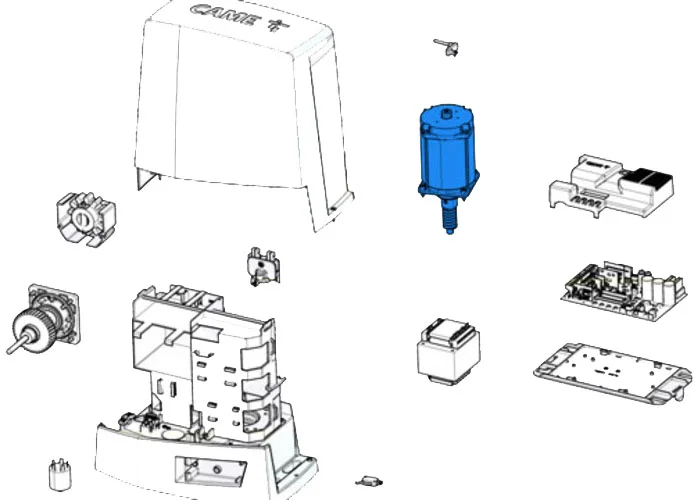 CAME