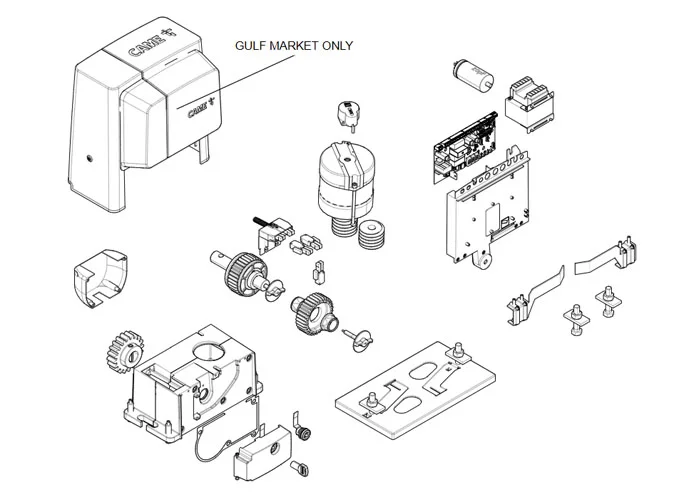 GULF MARKET ONLY

CAME

CAME