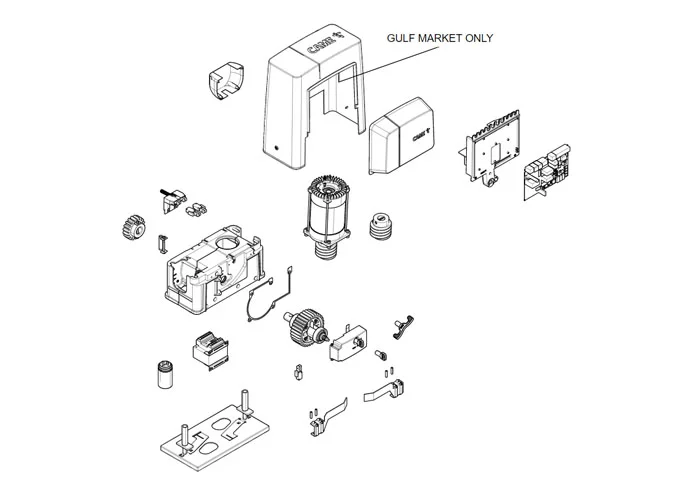 GULF MARKET ONLY

CAME

CAME