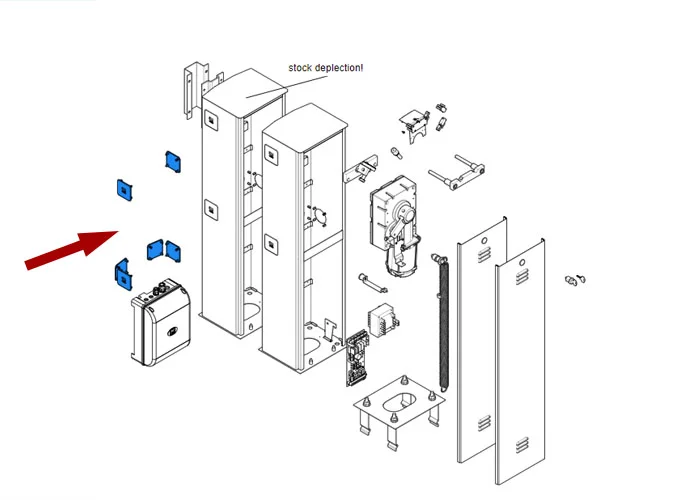 stock deplection!