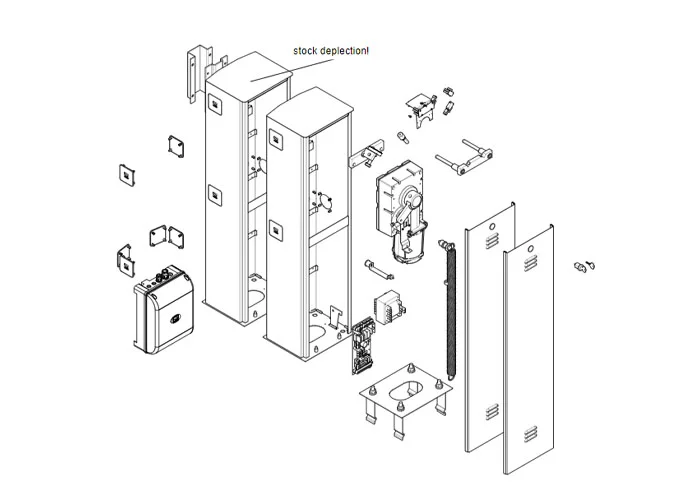 stock deplection!