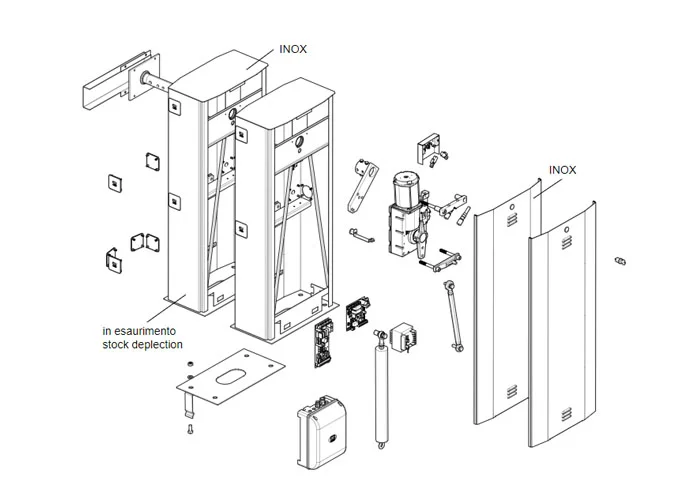 INOX

INOX

in esaurimento
stock deplection