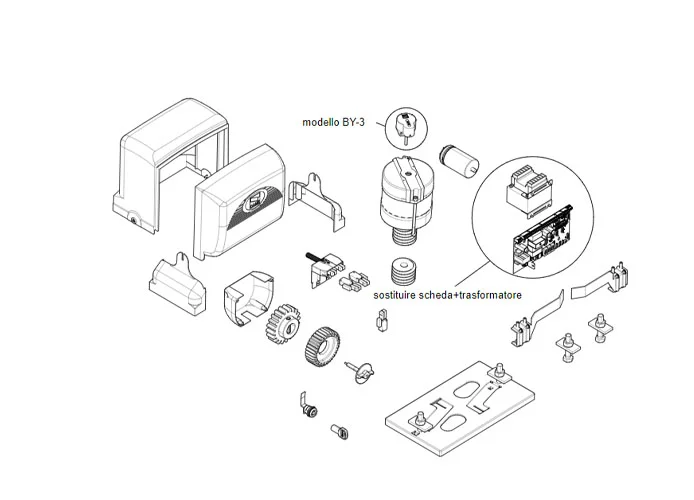 modello BY-3

sostituire scheda+trasformatore