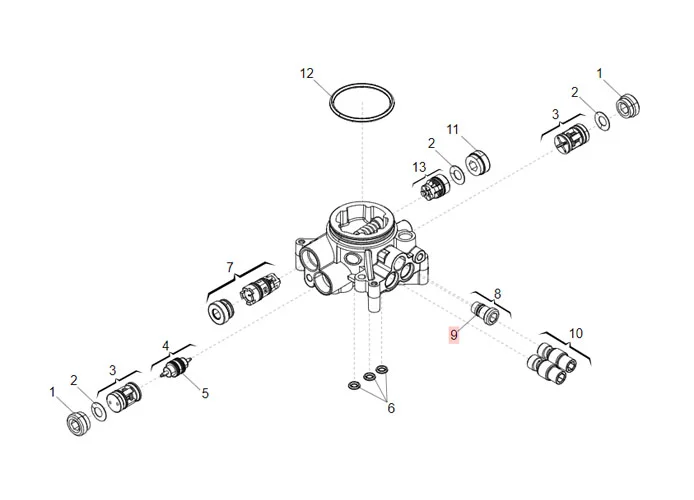 12
1
2
3
11
2
13
7
8
9
10
4
3
2
1
5
6