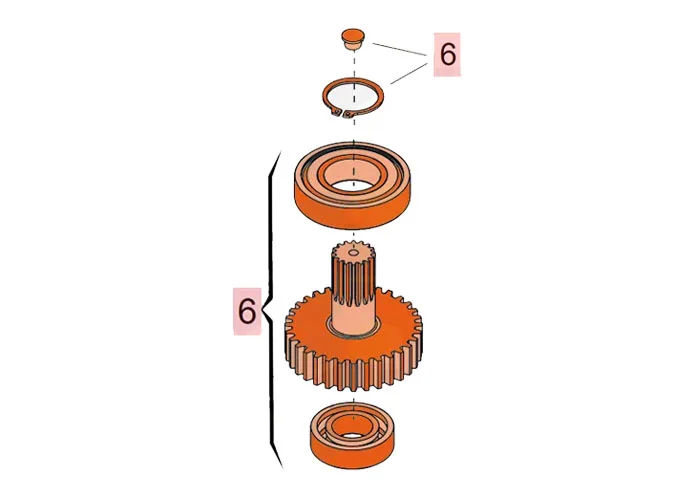 6

6