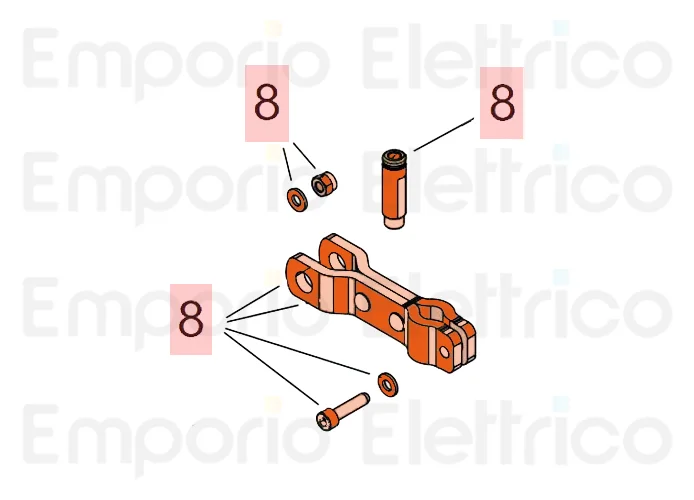 Emporio Elettrico
8
8
Emporio Elettrico
Emporio Elettrico
8
Emporio Elettrico