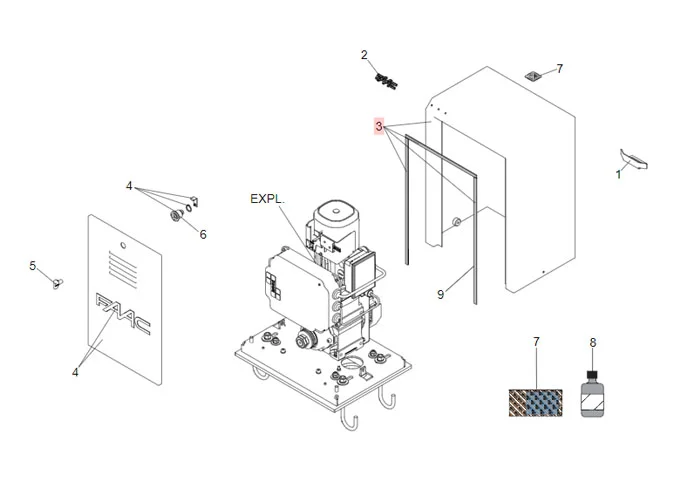 2

7

3

1

4

EXPL.

6

5

FAAC

9

4

7

8