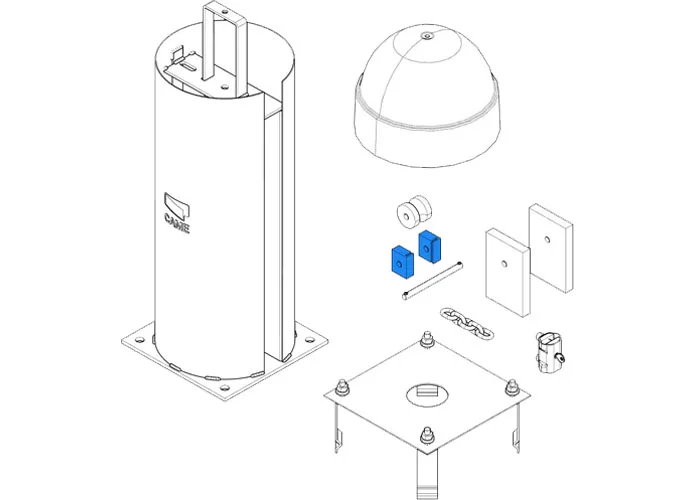 CAME