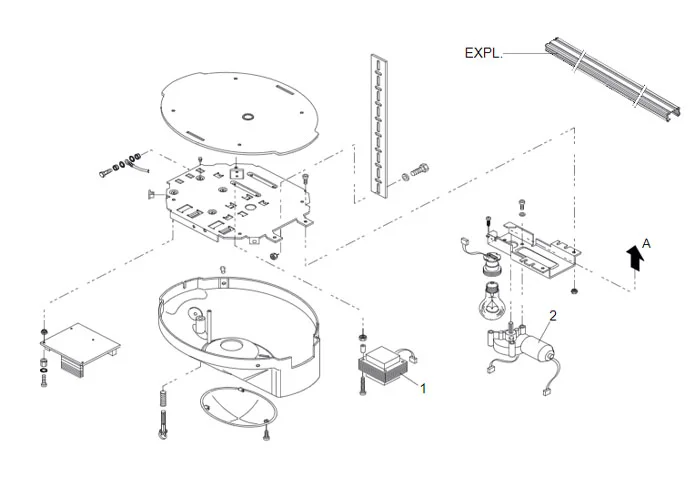 EXPL.

A

2

1