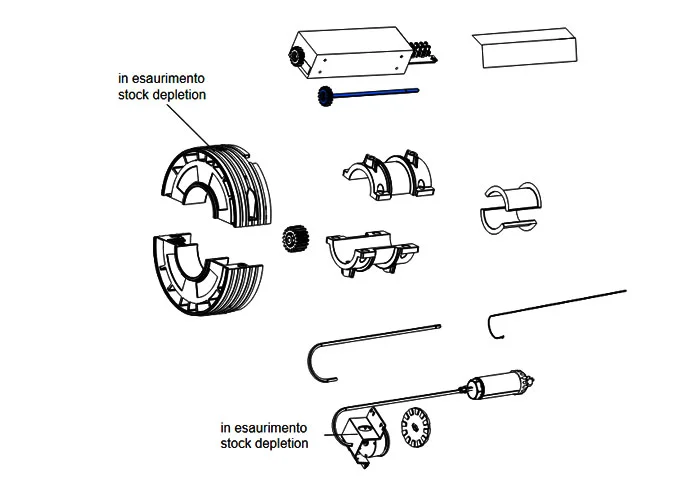 in esaurimento
stock depletion

in esaurimento
stock depletion