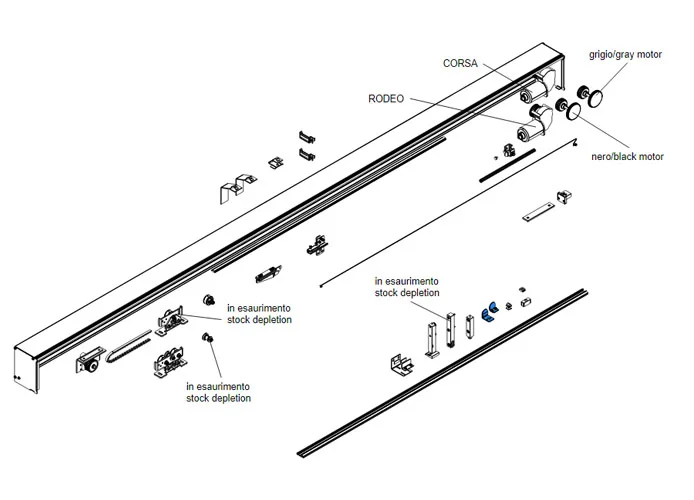 CORSA

grigio/gray motor

RODEO

nero/black motor

in esaurimento
stock depletion

in esaurimento
stock depletion

in esaurimento
stock depletion