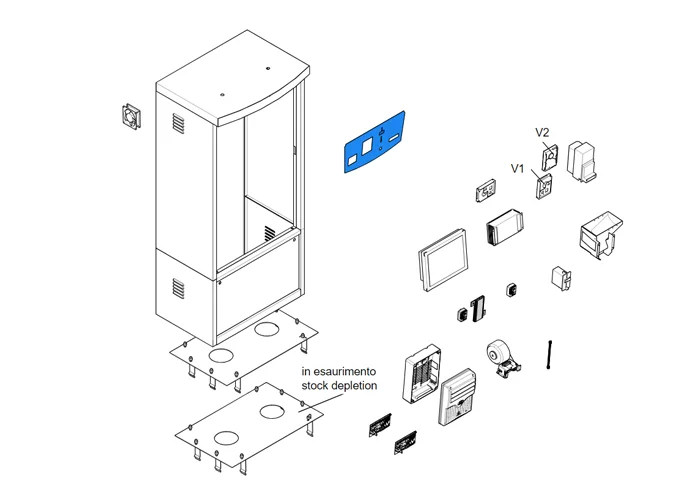 V2

V1

in esaurimento
stock depletion