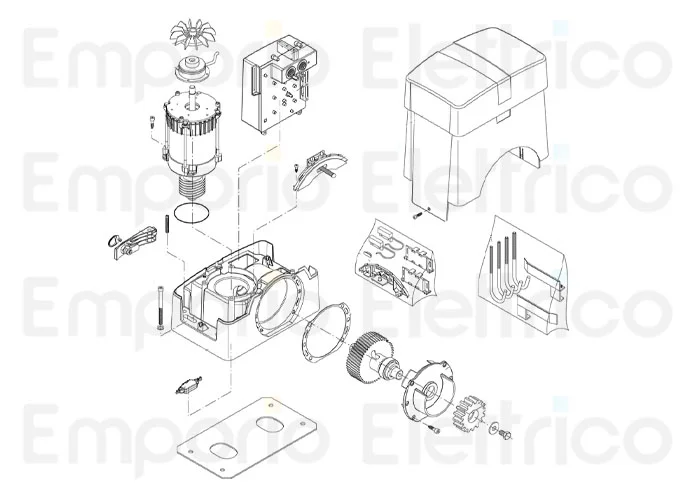 Emporio Elettrico
Emporio Elettrico
Emporio Elettrico
Emporio Elettrico