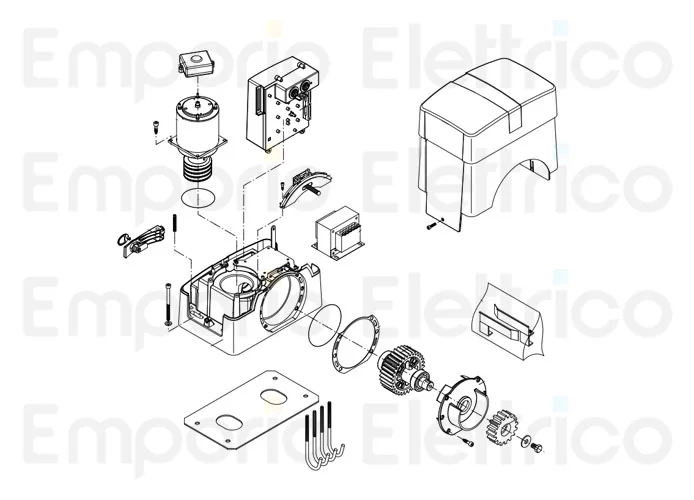 Emporio Elettrico
Emporio Elettrico
Emporio Elettrico
Emporio Elettrico