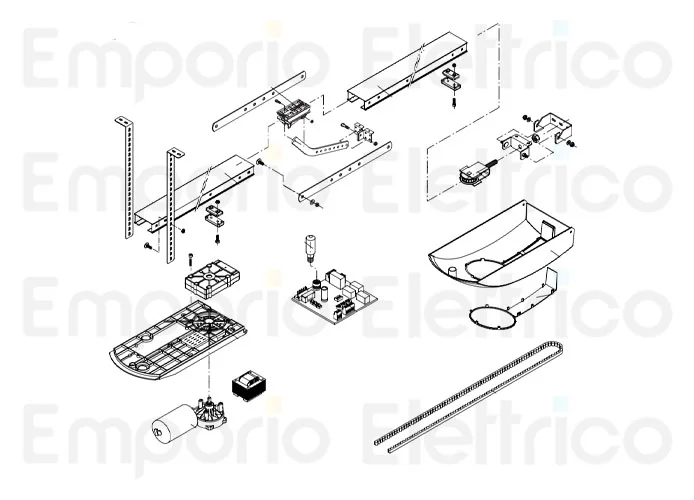 Emporio Elettrico
Emporio Elettrico
Emporio Elettrico
Emporio Elettrico