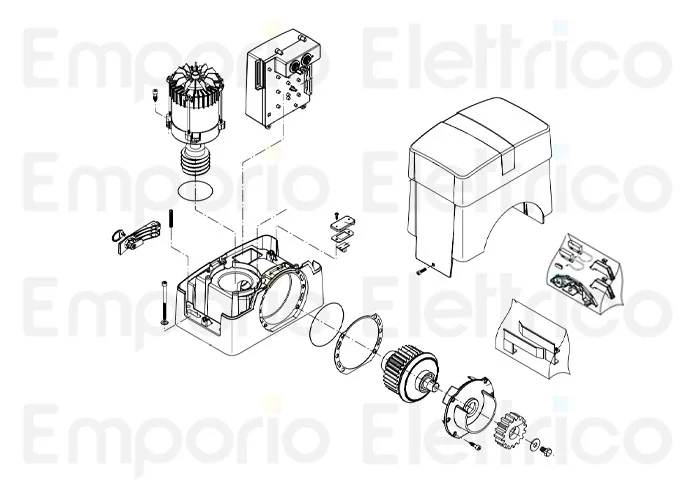 Emporio Elettrico
Emporio Elettrico
Emporio Elettrico
Emporio Elettrico