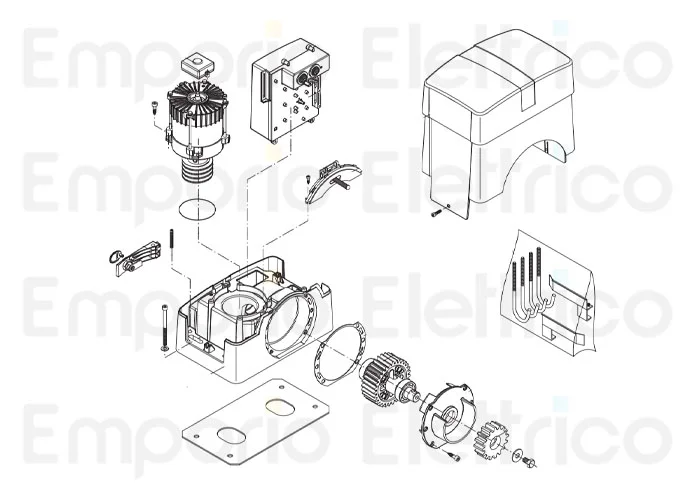 Emporio Elettrico
Emporio Elettrico
Emporio Elettrico
Emporio Elettrico