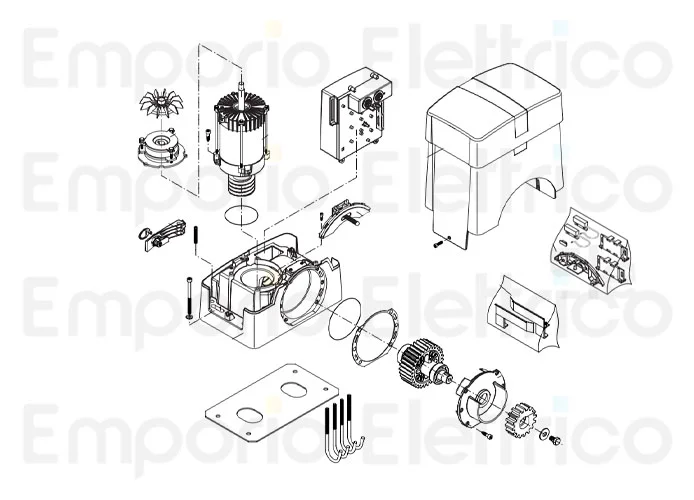 Emporio Elettrico
Emporio Elettrico
Emporio Elettrico
Emporio Elettrico