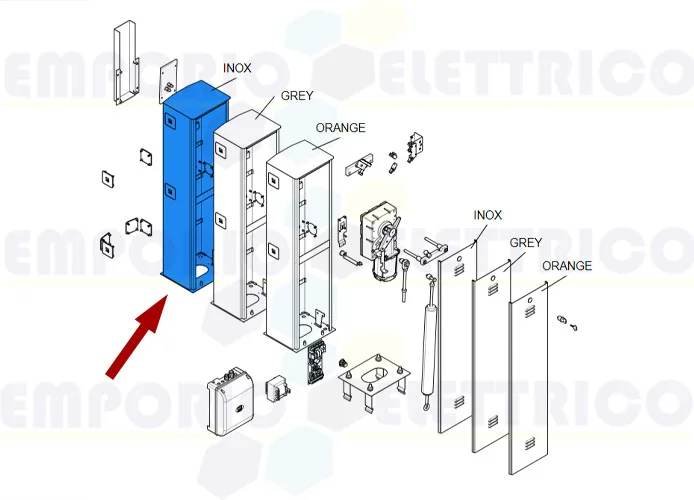 EMPORIO ELETTRICO

INOX

GREY

ORANGE

EMPORIO ELETTRICO

INOX

GREY

ORANGE

EMPORIO ELETTRICO