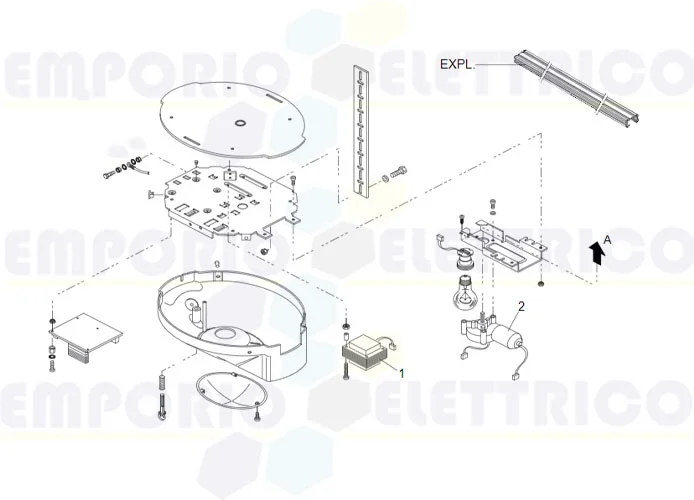 EMPORIO ELETTRICO
EXPL.
EMPORIO ELETTRICO
A
2
1
EMPORIO ELETTRICO