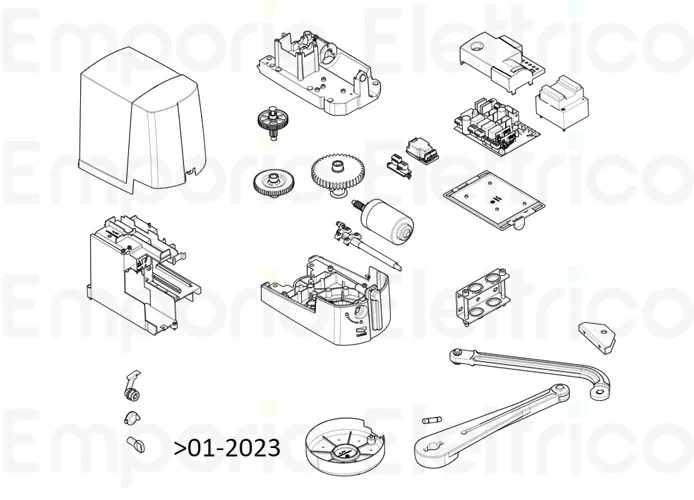 Emporio Elettrico
Emporio Elettrico
Emporio Elettrico
Emporio Elettrico
>01-2023